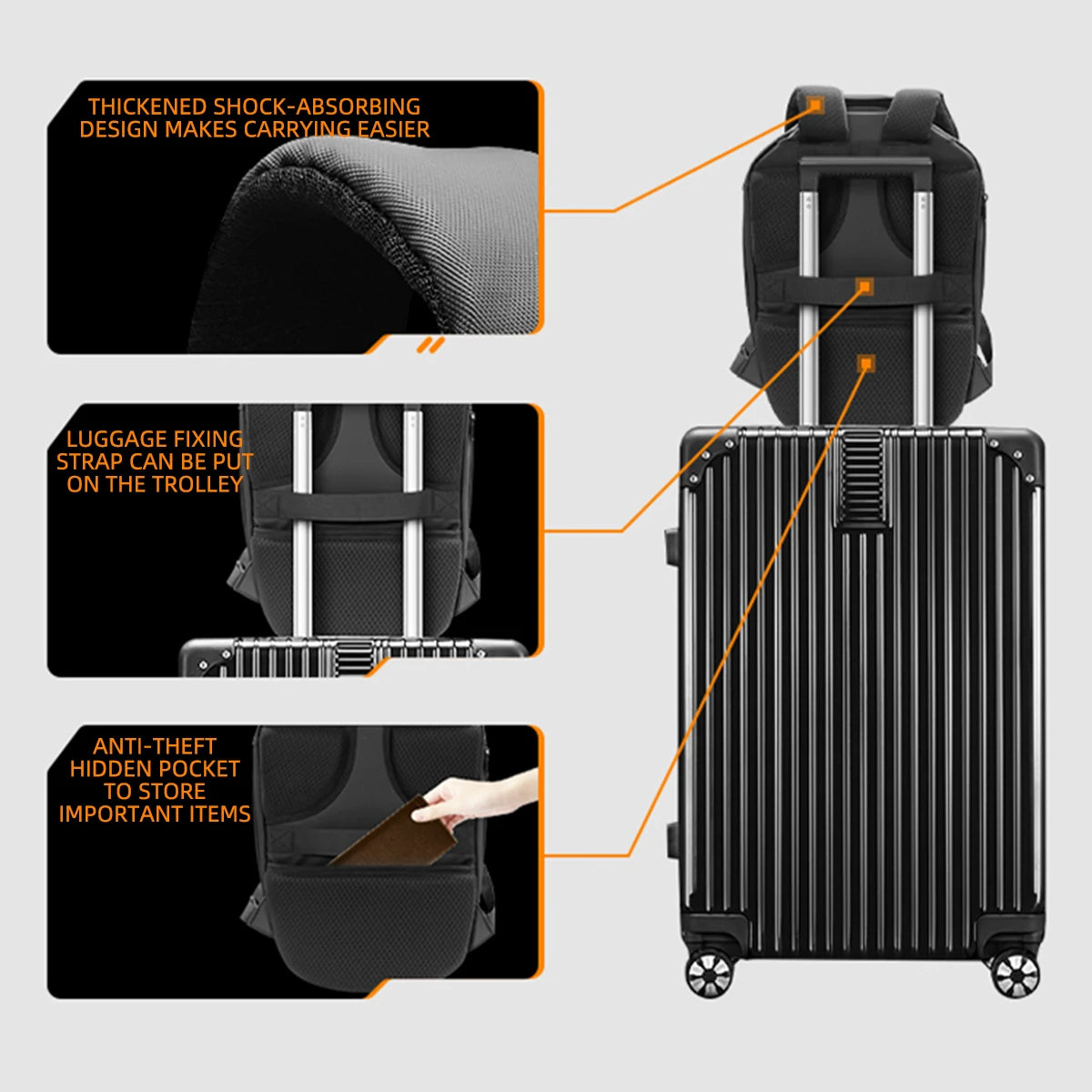 THICKENED SHOCK-ABSORBING DESIGN MAKES CARRYING EASIER

LUGGAGE FIXING STRAP CAN BE PUT ON THE TROLLEY

ANTI-THEFT HIDDEN POCKET TO STORE IMPORTANT ITEMS