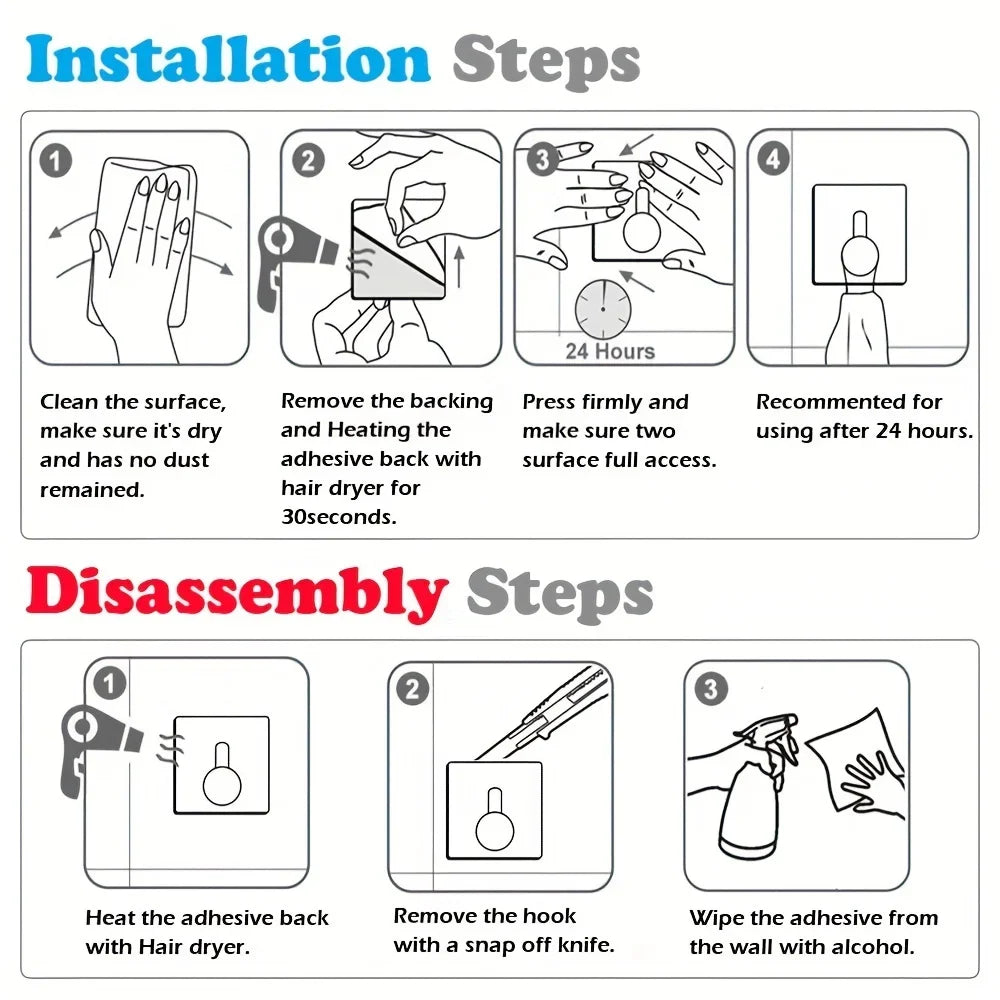 Installation Steps

1

Clean the surface, make sure it's dry and has no dust remained.

2

Remove the backing and Heating the adhesive back with hair dryer for 30seconds.

3

24 Hours

Press firmly and make sure two surface full access.

4

Recommented for using after 24 hours.

Disassembly Steps

1

Heat the adhesive back with Hair dryer.

2

Remove the hook with a snap off knife.

3

Wipe the adhesive from the wall with alcohol.