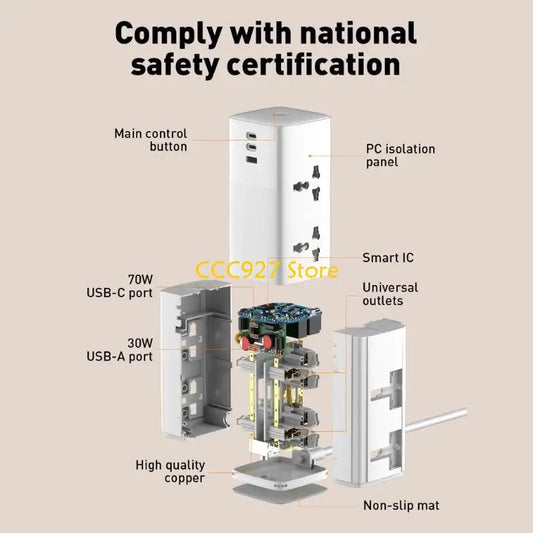 Comply with national safety certification

Main control button

PC isolation panel

Smart IC

CCC927 Store

70W USB-C port

Universal outlets

30W USB-A port

High quality copper

Non-slip mat