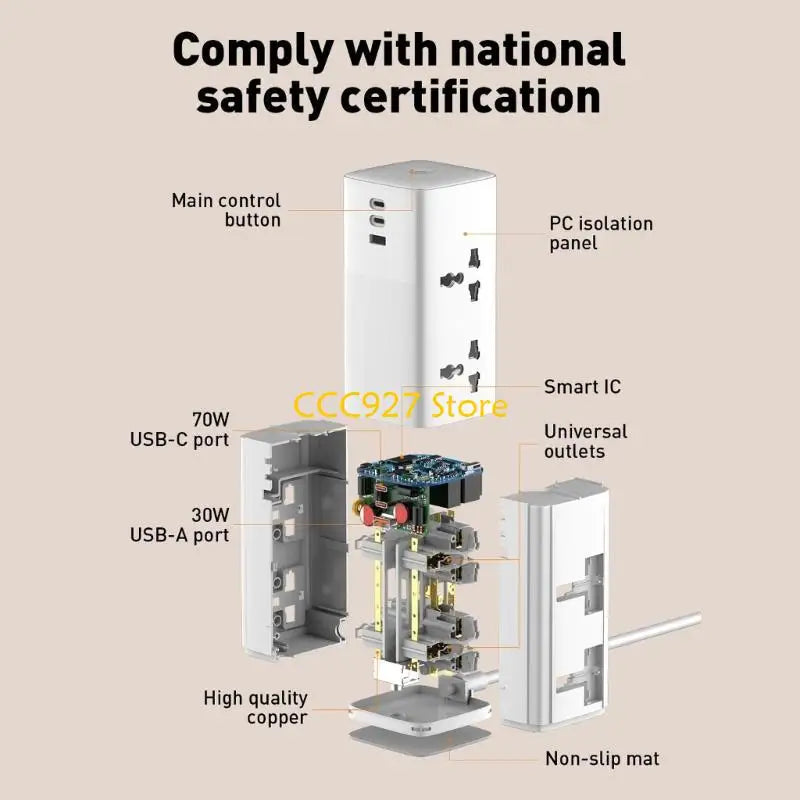 Comply with national safety certification

Main control button

PC isolation panel

Smart IC

CCC927 Store

70W USB-C port

Universal outlets

30W USB-A port

High quality copper

Non-slip mat