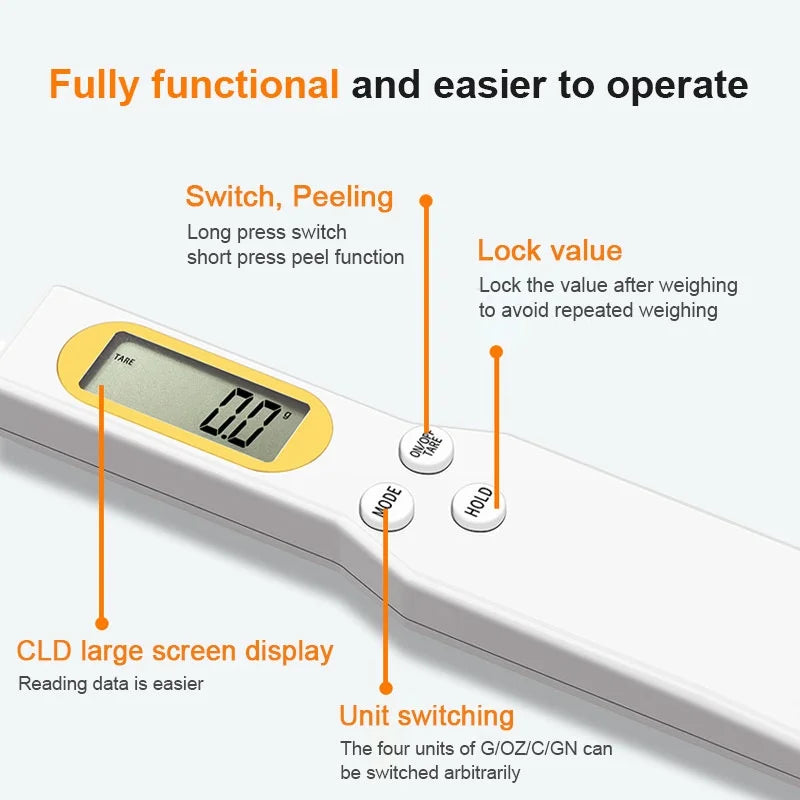 Fully functional and easier to operate

Switch, Peeling
Long press switch
short press peel function

Lock value
Lock the value after weighing
to avoid repeated weighing

TARE
0.0 g

ON/OFF TARE

MODE

HOLD

CLD large screen display
Reading data is easier

Unit switching
The four units of G/OZ/C/GN can
be switched arbitrarily