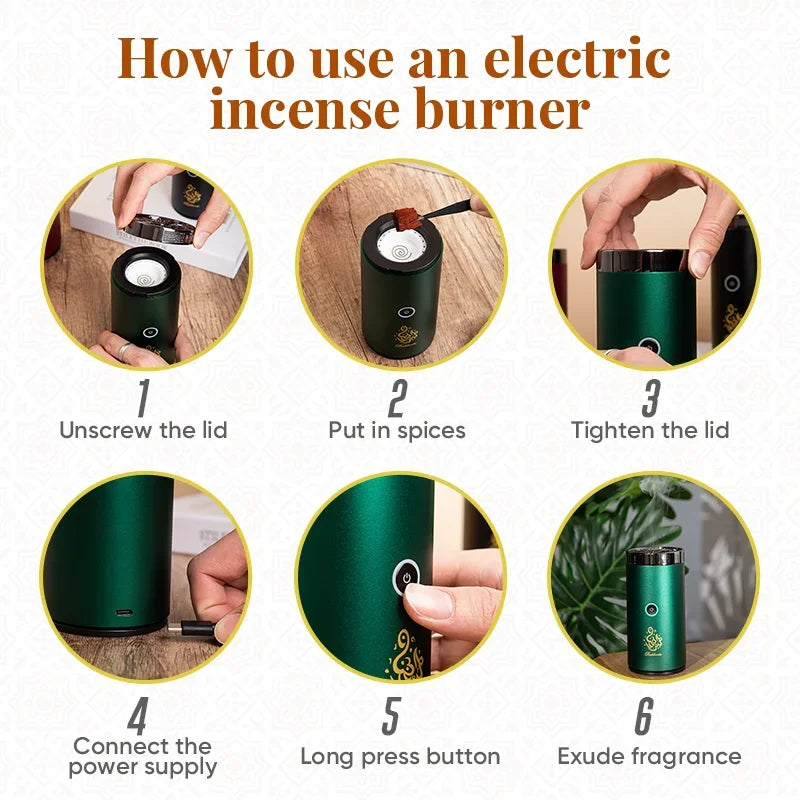 How to use an electric incense burner

1
Unscrew the lid

2
Put in spices

3
Tighten the lid

4
Connect the power supply

5
Long press button

6
Exude fragrance