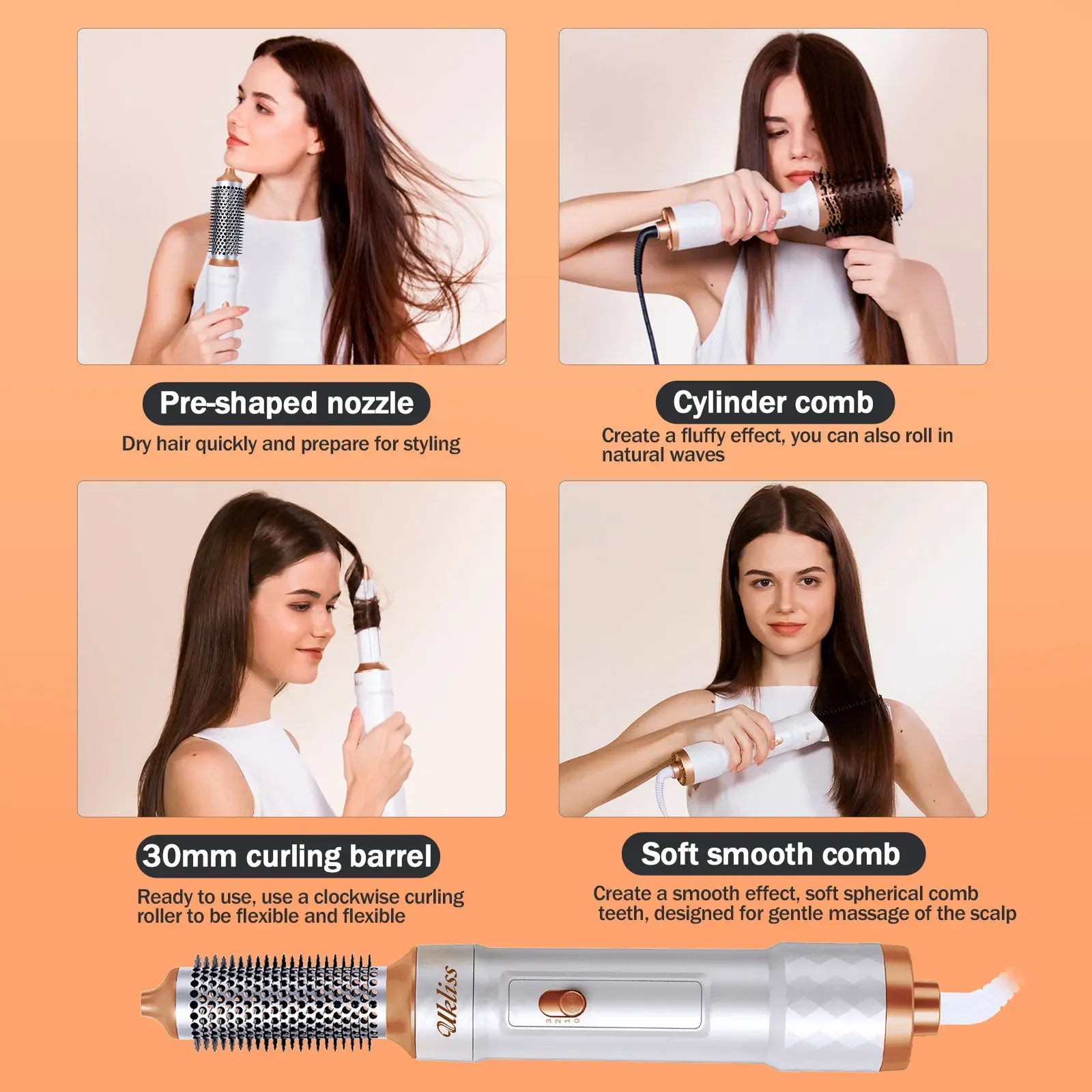 Pre-shaped nozzle

Dry hair quickly and prepare for styling

Cylinder comb

Create a fluffy effect, you can also roll in natural waves

30mm curling barrel

Ready to use, use a clockwise curling roller to be flexible and flexible

Soft smooth comb

Create a smooth effect, soft spherical comb teeth, designed for gentle massage of the scalp

Ukliss

3 2 1 0